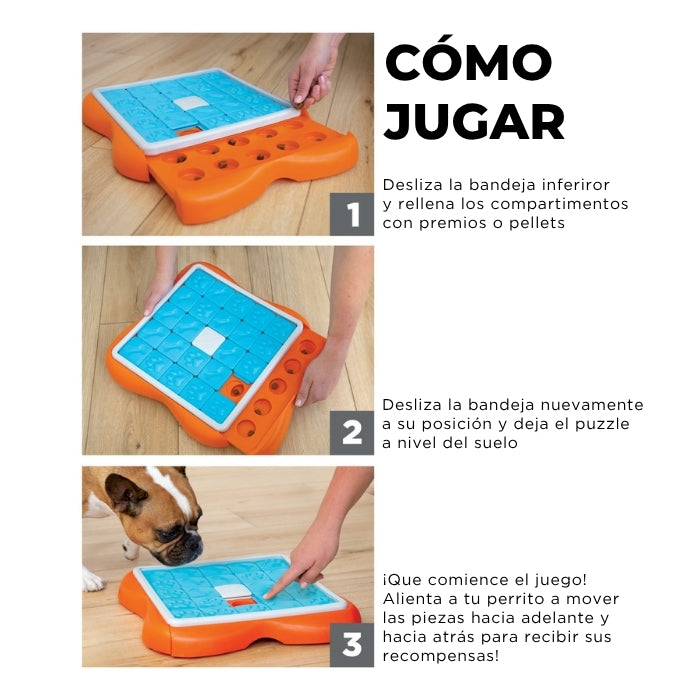 CÓMO JUGAR

1

Desliza la bandeja inferiror y rellena los compartimentos con premios o pellets

2

Desliza la bandeja nuevamente a su posición y deja el puzzle a nivel del suelo

3

¡Que comience el juego! Alienta a tu perrito a mover las piezas hacia adelante y hacia atrás para recibir sus recompensas!